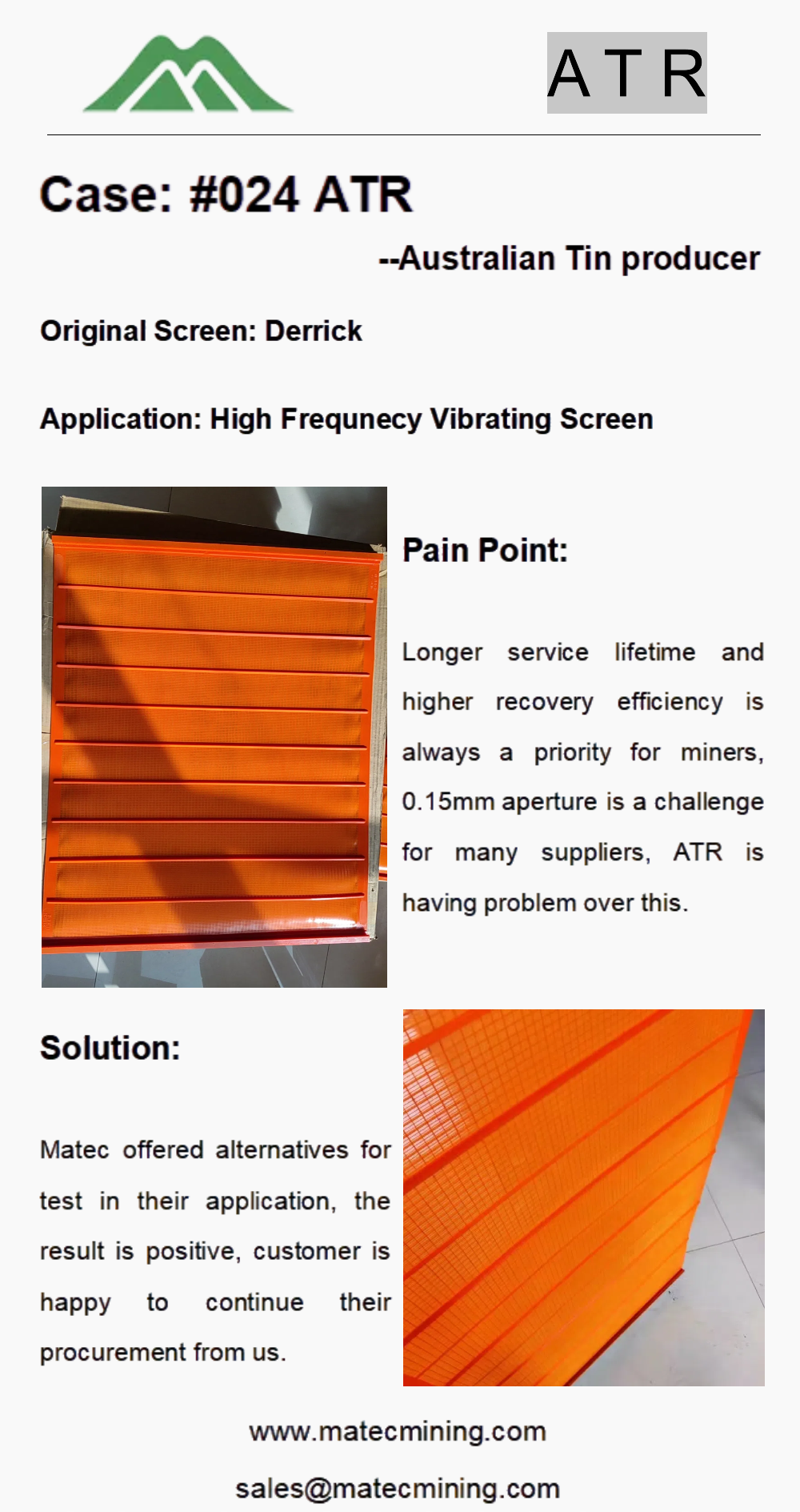 ATR

Case: #024 ATR

--Australian Tin producer

Original Screen: Derrick

Application: High Frequnecy Vibrating Screen

Pain Point:

Longer service lifetime and higher recovery efficiency is always a priority for miners, 0.15mm aperture is a challenge for many suppliers, ATR is having problem over this.

Solution:

Matec offered alternatives for test in their application, the result is positive, customer is happy to continue their procurement from us.

www.matecmining.com

sales@matecmining.com